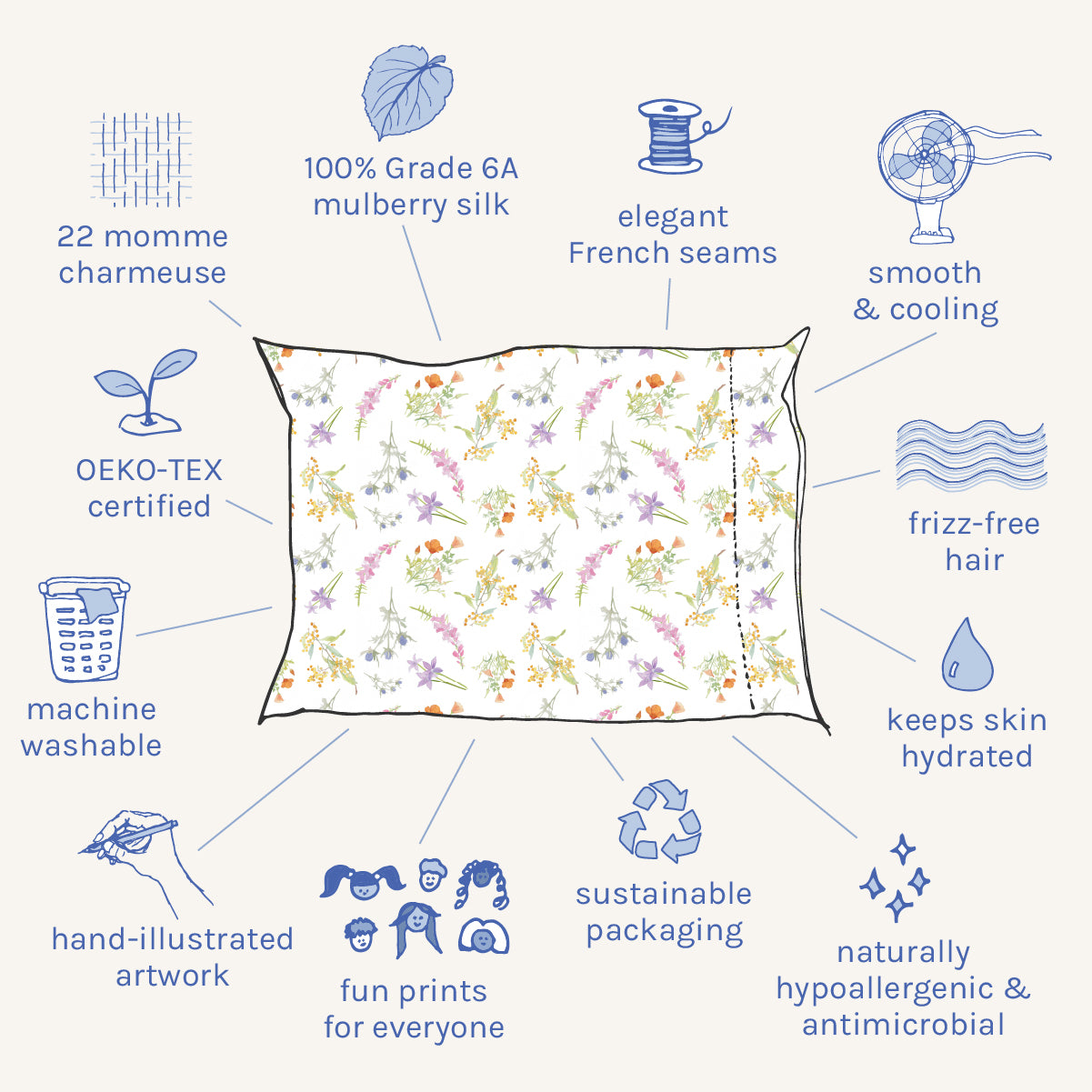 22 momme charmeuse

100% Grade 6A mulberry silk

elegant French seams

smooth & cooling

OEKO-TEX certified

frizz-free hair

machine washable

keeps skin hydrated

hand-illustrated artwork

fun prints for everyone

sustainable packaging

naturally hypoallergenic & antimicrobial