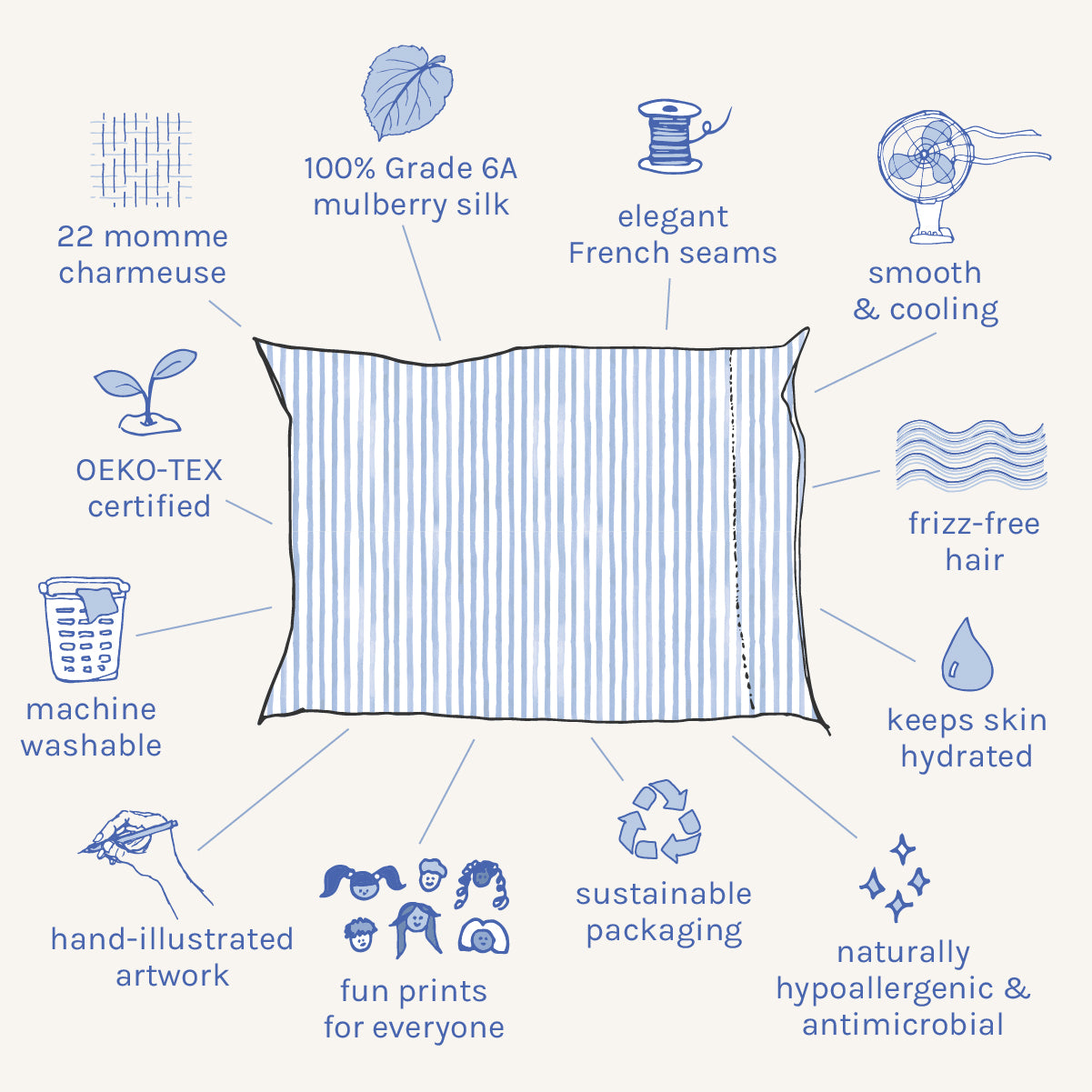 22 momme charmeuse

100% Grade 6A mulberry silk

elegant French seams

smooth & cooling

OEKO-TEX certified

frizz-free hair

machine washable

keeps skin hydrated

hand-illustrated artwork

fun prints for everyone

sustainable packaging

naturally hypoallergenic & antimicrobial